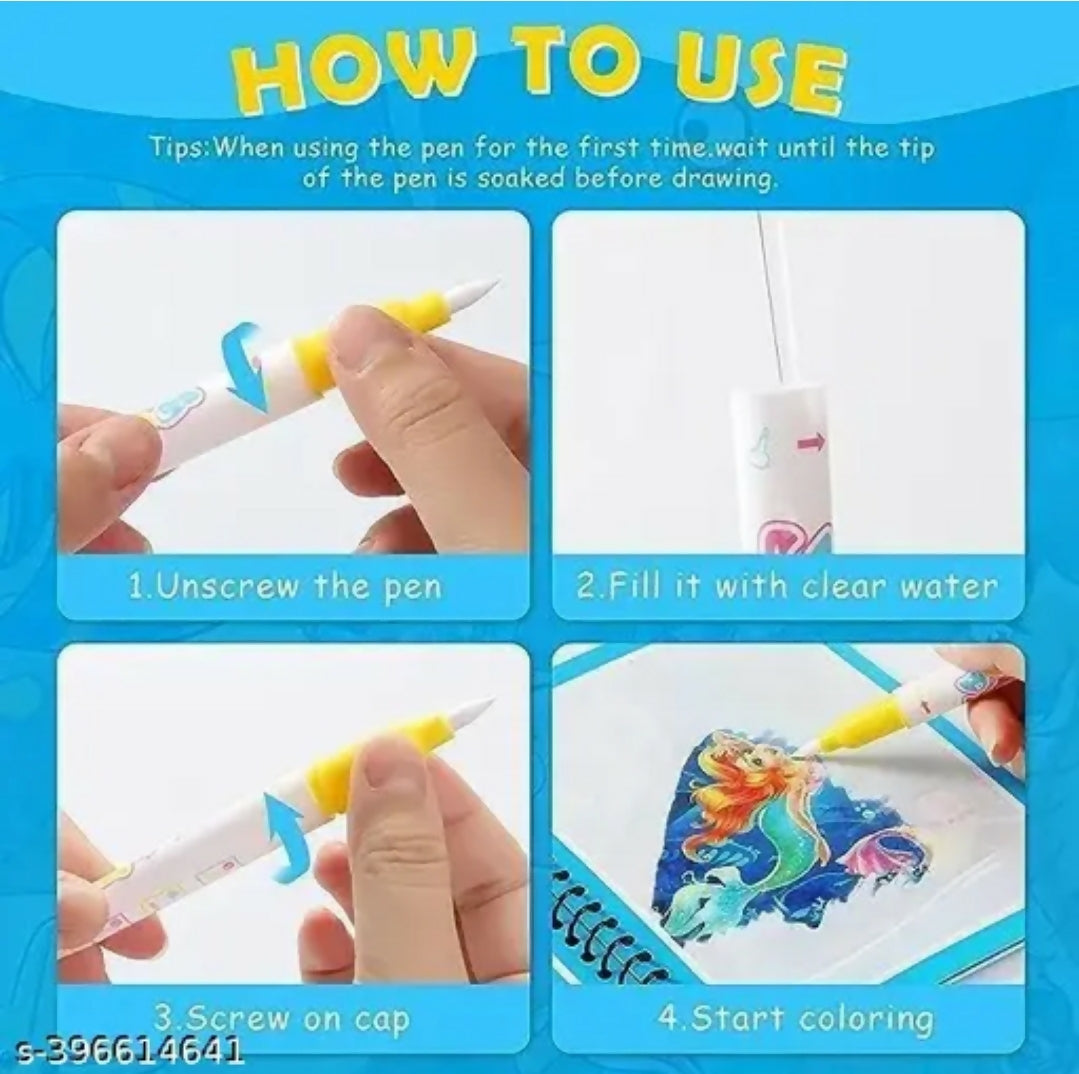 HOW TO USE

Tips:When using the pen for the first time.wait until the tip of the pen is soaked before drawing.

1.Unscrew the pen

2.Fill it with clear water

3.Screw on cap

4.Start coloring

s-396614641